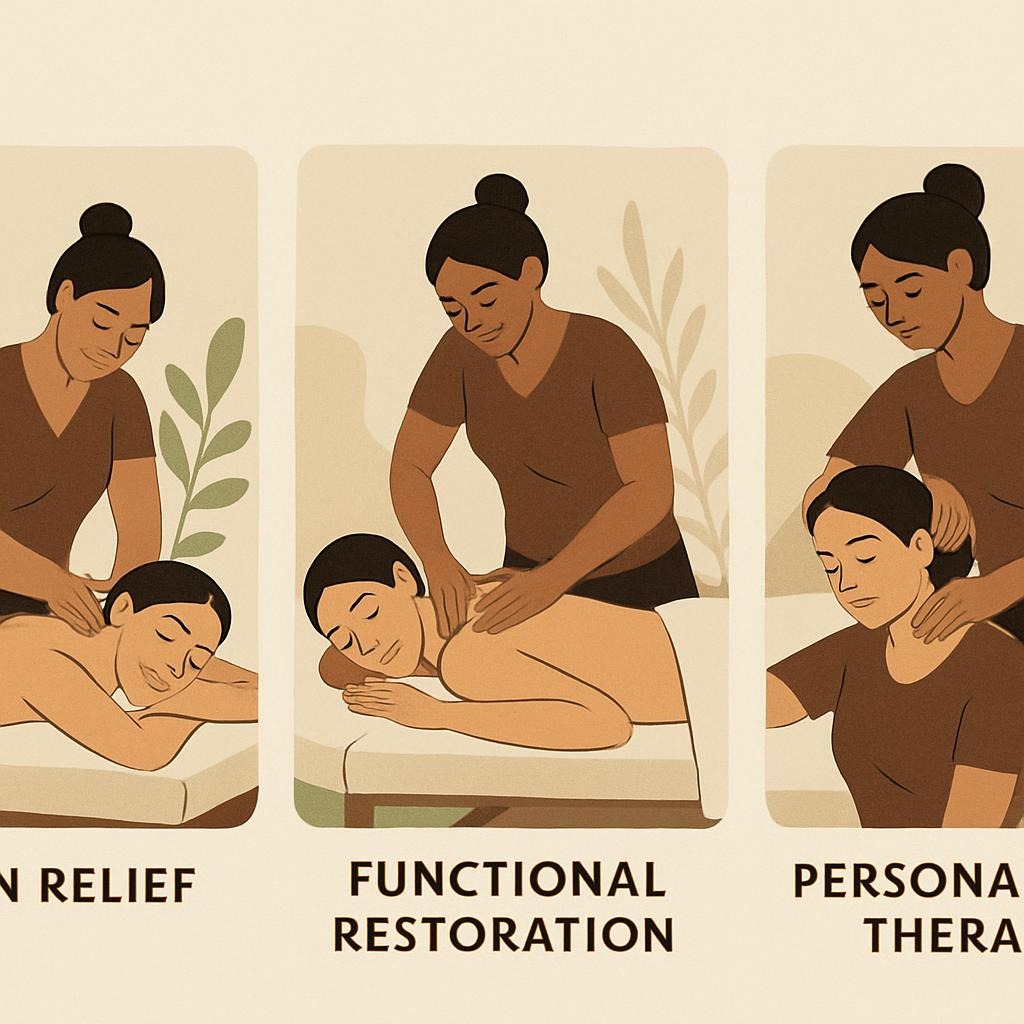 N RELIEF

FUNCTIONAL RESTORATION

PERSONA THERA